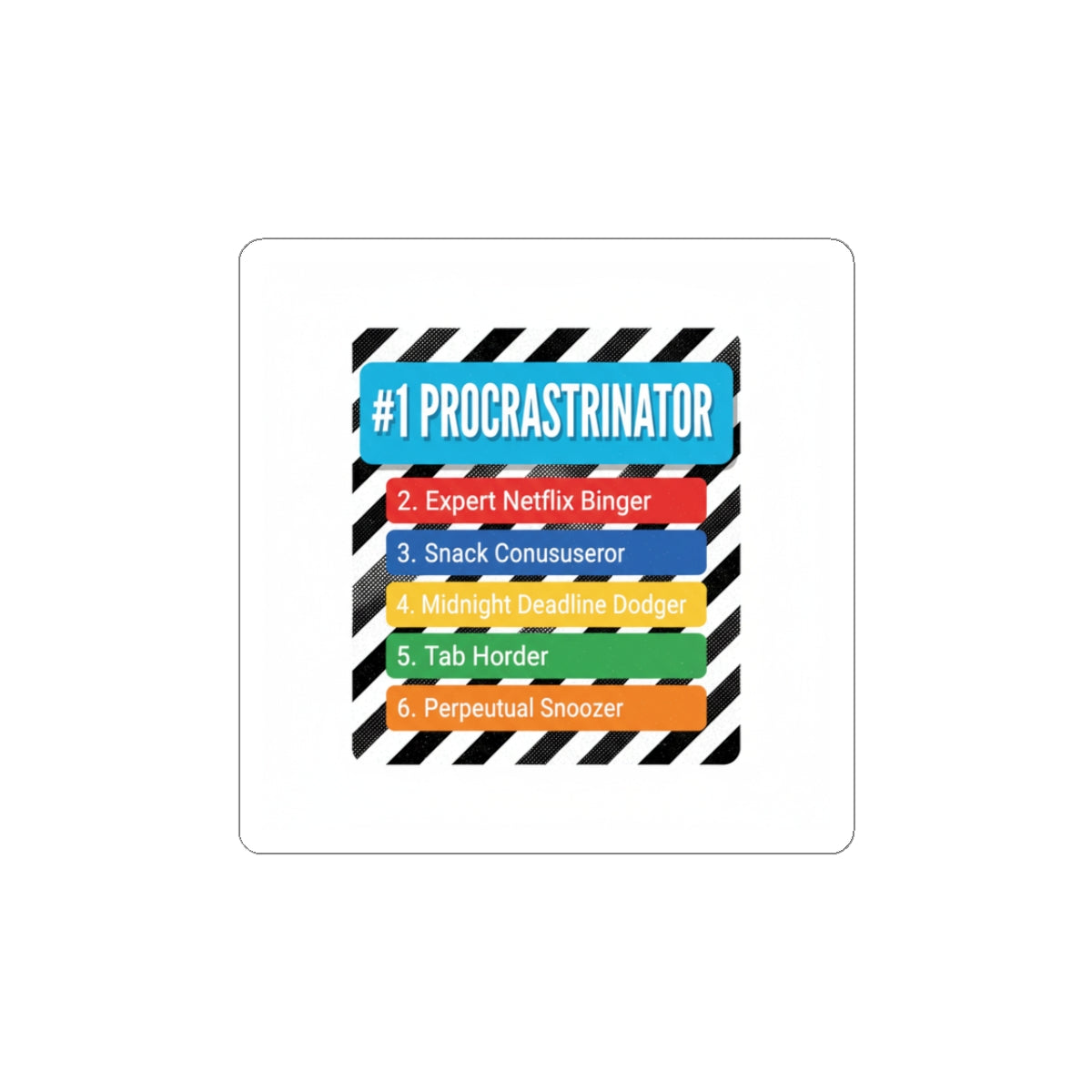 #1 PROCRASTRINATOR

2. Expert Netflix Binger

3. Snack Conususeror

4. Midnight Deadline Dodger

5. Tab Horder

6. Perpeutual Snoozer