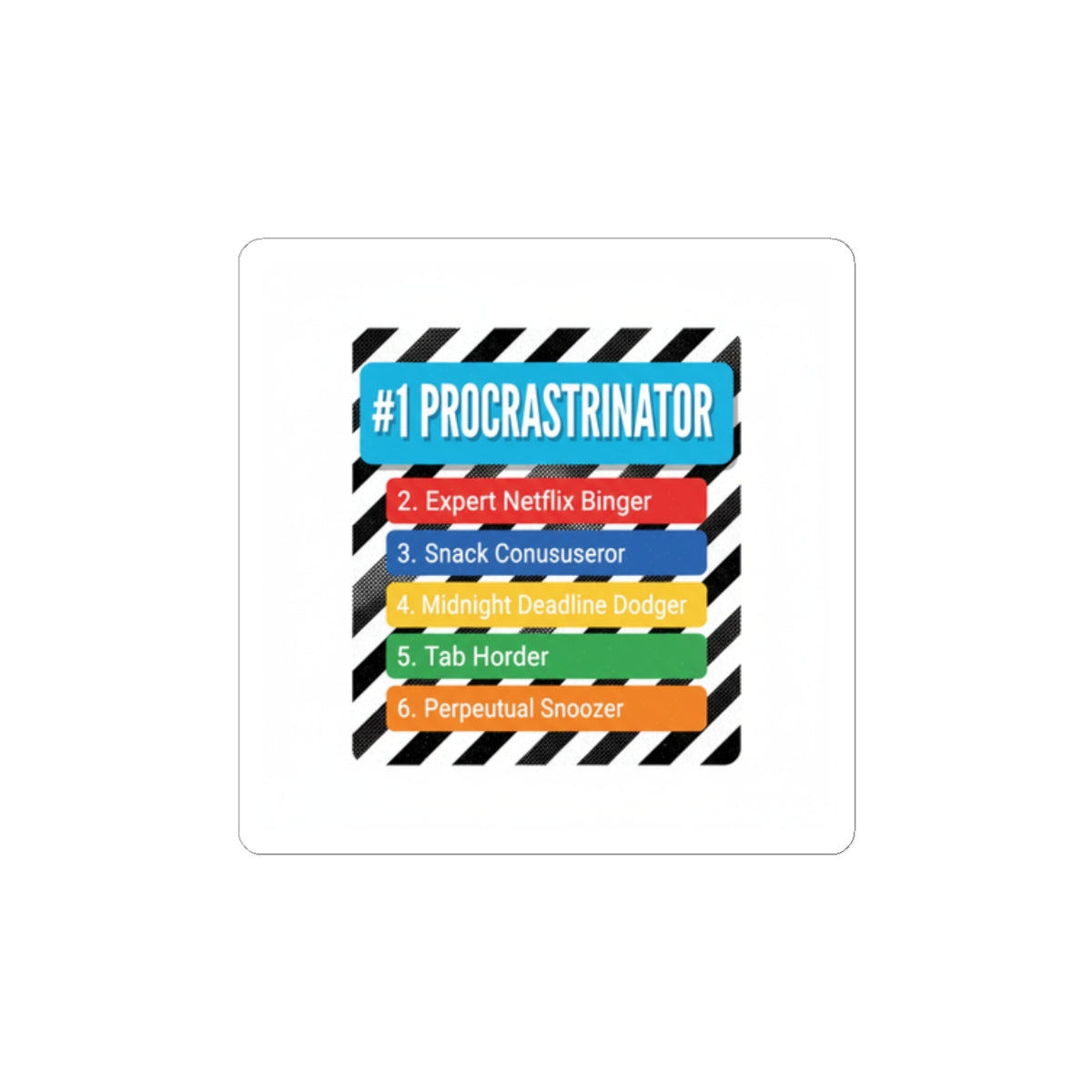 #1 PROCRASTRINATOR

2. Expert Netflix Binger

3. Snack Conususeror

4. Midnight Deadline Dodger

5. Tab Horder

6. Perpeutual Snoozer