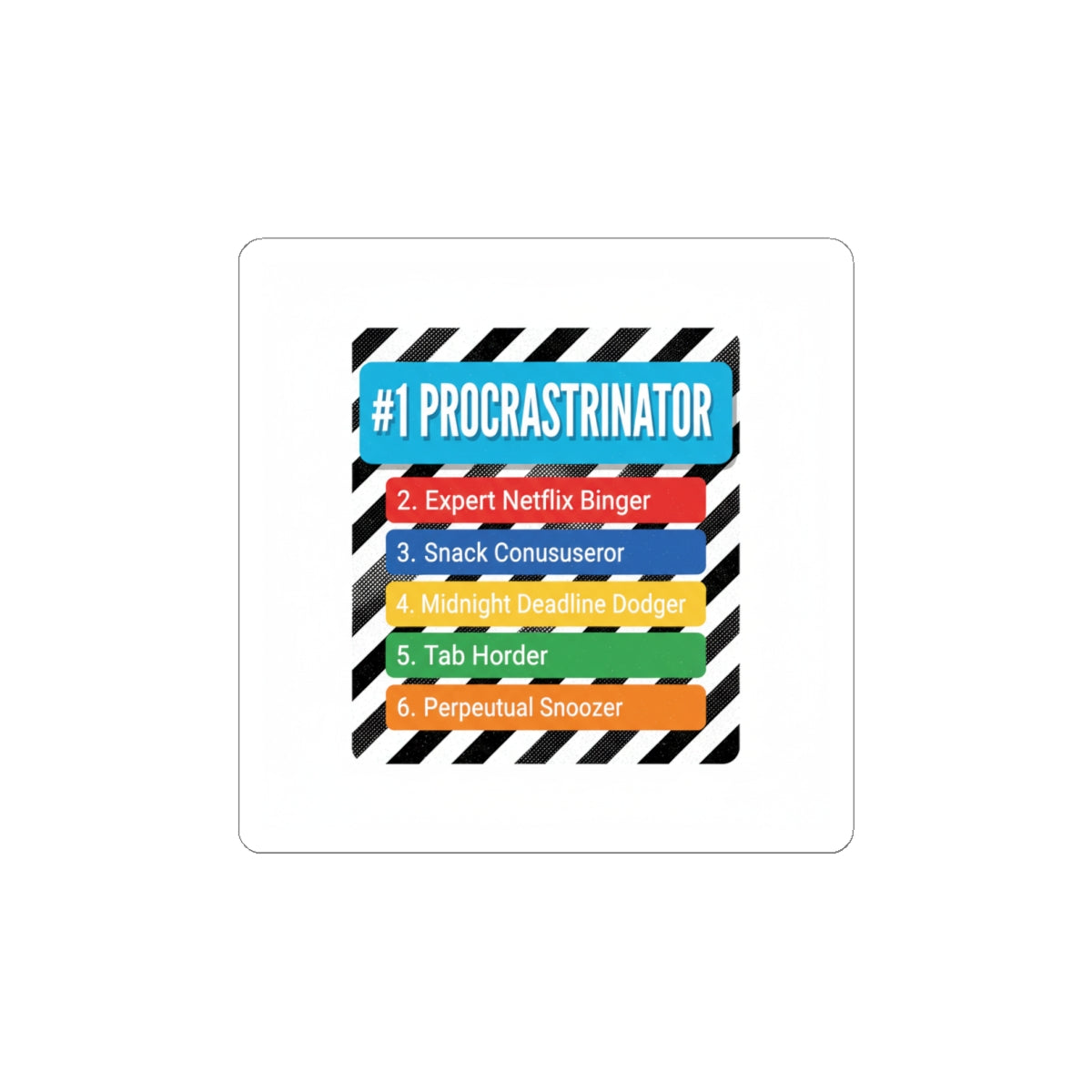 #1 PROCRASTRINATOR

2. Expert Netflix Binger

3. Snack Conususeror

4. Midnight Deadline Dodger

5. Tab Horder

6. Perpeutual Snoozer