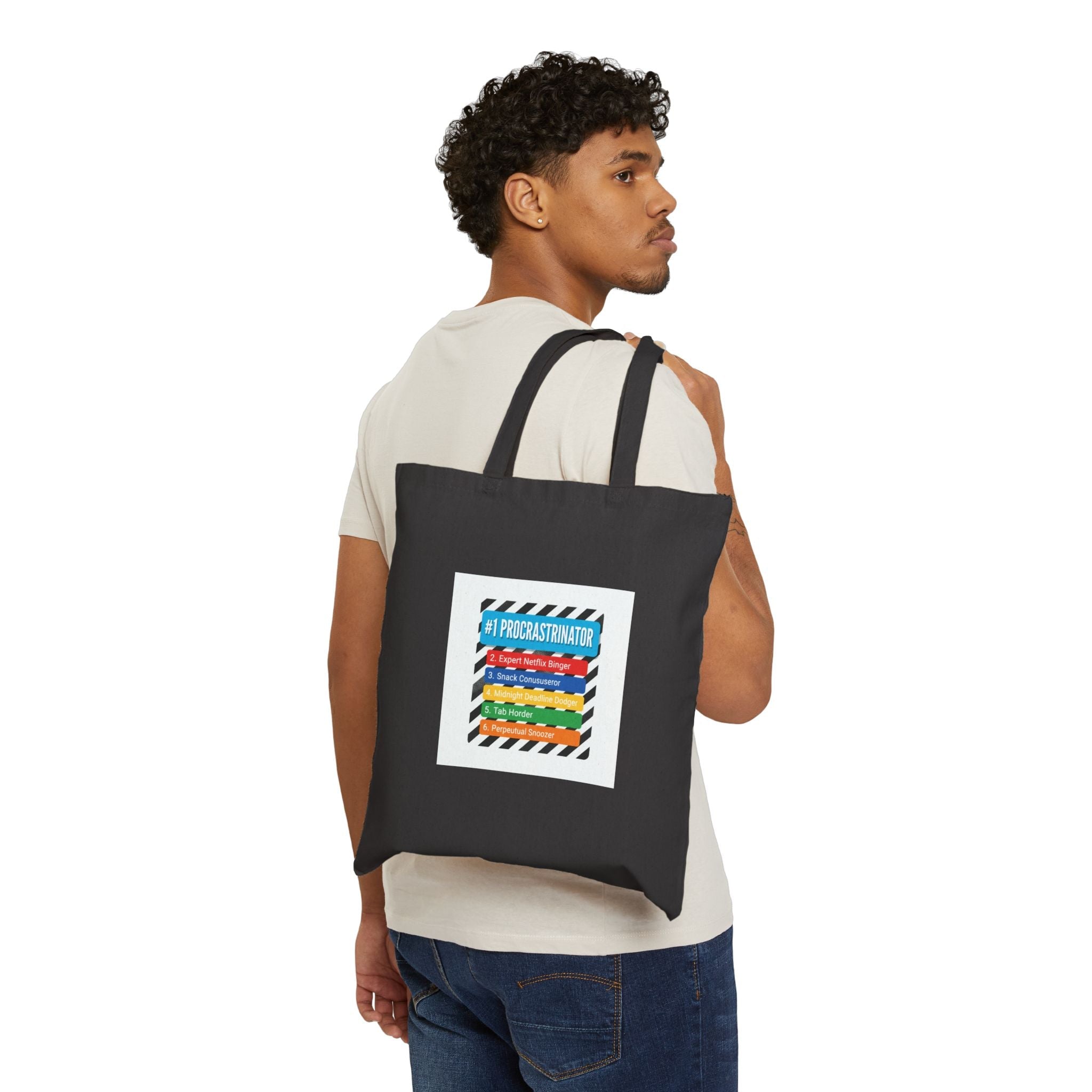 #1 PROCRASTRINATOR

2. Expert Netflix Binger
3. Snack Conususeror
4. Midnight Deadline Dodger
5. Tab Horder
6. Perpeutual Snoozer